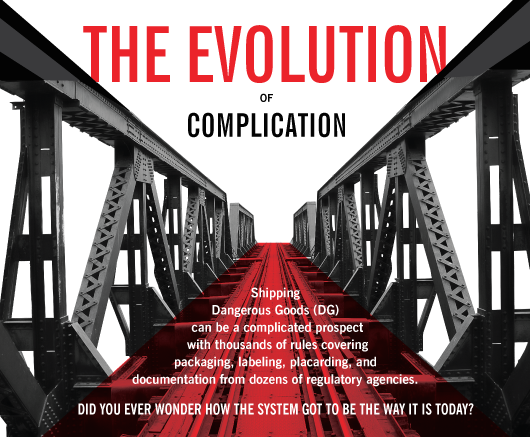 THE EVOLUTION

OF

COMPLICATION

Shipping Dangerous Goods (DG) can be a complicated prospect with thousands of rules covering packaging, labeling, placarding, and documentation from dozens of regulatory agencies.

DID YOU EVER WONDER HOW THE SYSTEM GOT TO BE THE WAY IT IS TODAY?