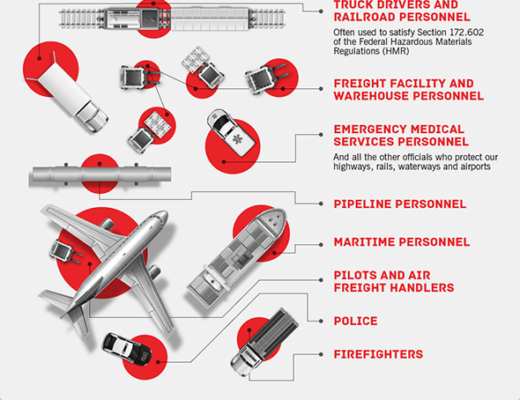 TRUCK DRIVERS AND RAILROAD PERSONNEL

Often used to satisfy Section 172.602 of the Federal Hazardous Materials Regulations (HMR)

FREIGHT FACILITY AND WAREHOUSE PERSONNEL

EMERGENCY MEDICAL SERVICES PERSONNEL

And all the other officials who protect our highways, rails, waterways and airports

PIPELINE PERSONNEL

MARITIME PERSONNEL

PILOTS AND AIR FREIGHT HANDLERS

POLICE

FIREFIGHTERS